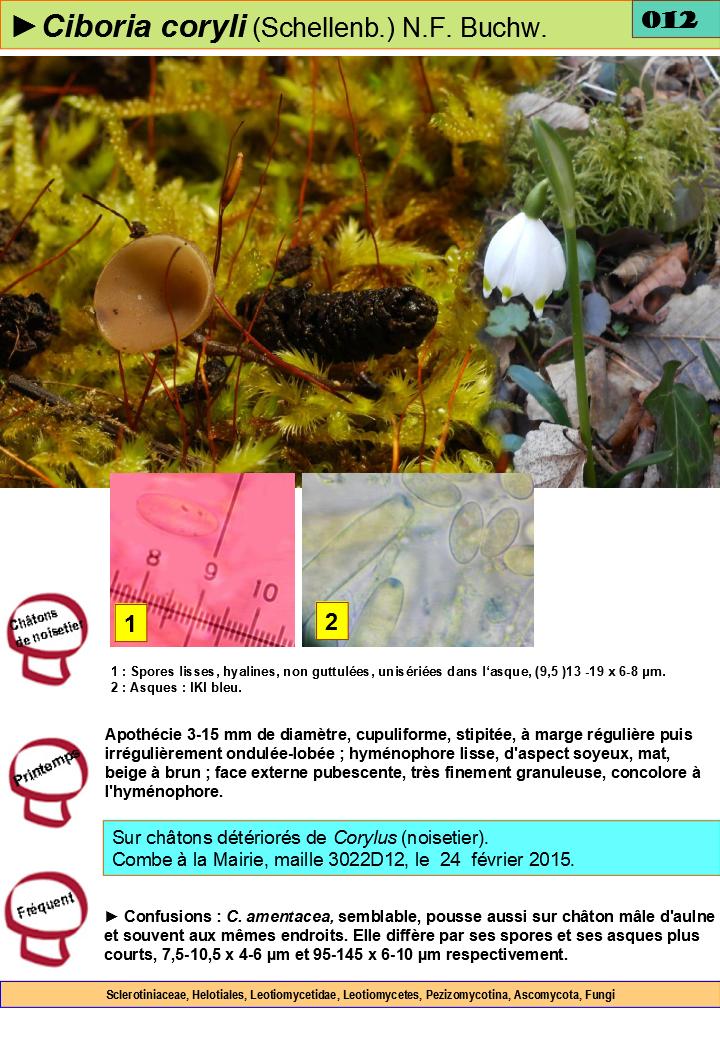 ►Ciboria coryli (Schellenb.) N.F. Buchw.

012

8 9 10

1

2

Châtons de noisetier

1 : Spores lisses, hyalines, non guttulées, unisériées dans l'asque, (9,5 )13 -19 x 6-8 µm.
2 : Asques : IKI bleu.

Printemps

Apothécie 3-15 mm de diamètre, cupuliforme, stipitée, à marge régulière puis irrégulièrement ondulée-lobée ; hyménophore lisse, d'aspect soyeux, mat, beige à brun ; face externe pubescente, très finement granuleuse, concolore à l'hyménophore.

Sur châtons détériorés de Corylus (noisetier).
Combe à la Mairie, maille 3022D12, le 24 février 2015.

Fréquent

► Confusions : C. amentacea, semblable, pousse aussi sur châton mâle d'aulne et souvent aux mêmes endroits. Elle diffère par ses spores et ses asques plus courts, 7,5-10,5 x 4-6 µm et 95-145 x 6-10 µm respectivement.

Sclerotiniaceae, Helotiales, Leotiomycetidae, Leotiomycetes, Pezizomycotina, Ascomycota, Fungi