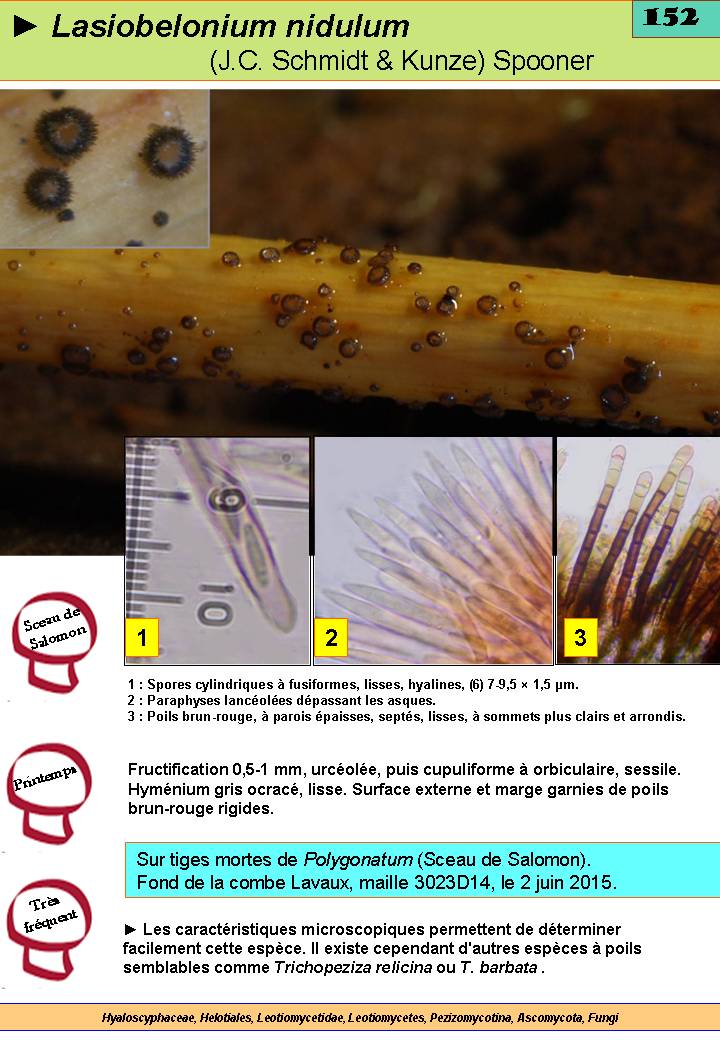 ► Lasiobelonium nidulum
(J.C. Schmidt & Kunze) Spooner

152

Sceau de Salomon

1

2

3

1 : Spores cylindriques à fusiformes, lisses, hyalines, (6) 7-9,5 × 1,5 µm.
2 : Paraphyses lancéolées dépassant les asques.
3 : Poils brun-rouge, à parois épaisses, septés, lisses, à sommets plus clairs et arrondis.

Printemps

Fructification 0,5-1 mm, urcéolée, puis cupuliforme à orbiculaire, sessile. Hyménium gris ocracé, lisse. Surface externe et marge garnies de poils brun-rouge rigides.

Sur tiges mortes de Polygonatum (Sceau de Salomon).
Fond de la combe Lavaux, maille 3023D14, le 2 juin 2015.

Très fréquent

► Les caractéristiques microscopiques permettent de déterminer facilement cette espèce. Il existe cependant d'autres espèces à poils semblables comme Trichopeziza relicina ou T. barbata .

Hyaloscyphaceae, Helotiales, Leotiomycetidae, Leotiomycetes, Pezizomycotina, Ascomycota, Fungi