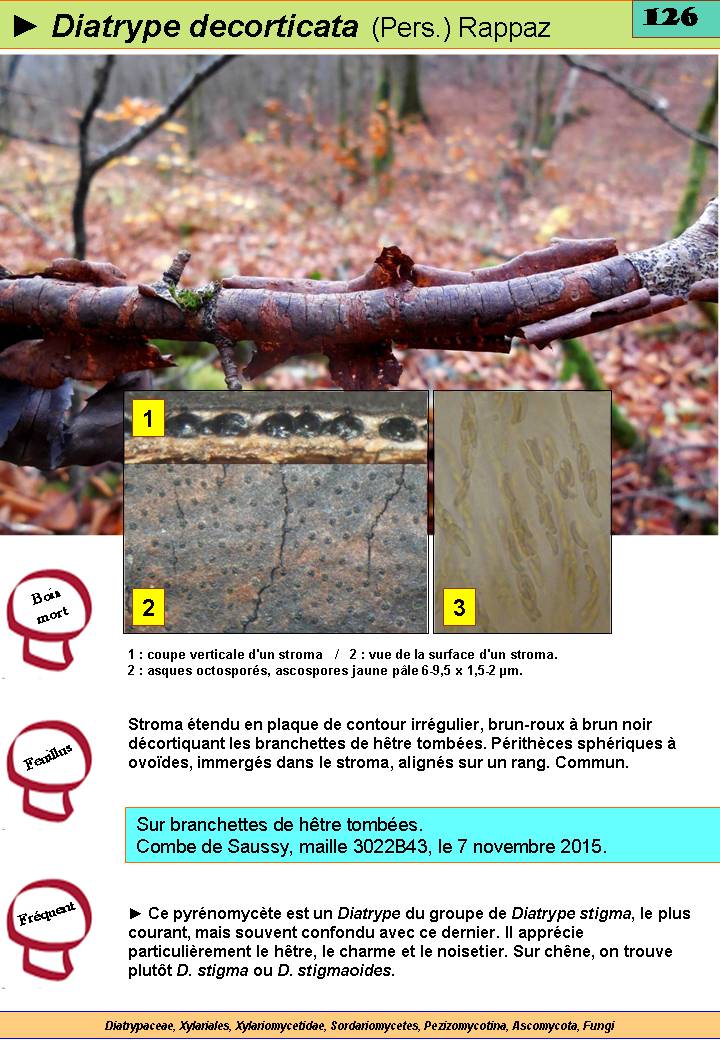 ► Diatrype decorticata (Pers.) Rappaz

126

1

2

3

Bois mort

1 : coupe verticale d'un stroma / 2 : vue de la surface d'un stroma.
2 : asques octosporés, ascospores jaune pâle 6-9,5 x 1,5-2 µm.

Feuillus

Stroma étendu en plaque de contour irrégulier, brun-roux à brun noir décortiquant les branchettes de hêtre tombées. Périthèces sphériques à ovoïdes, immergés dans le stroma, alignés sur un rang. Commun.

Sur branchettes de hêtre tombées.
Combe de Saussy, maille 3022B43, le 7 novembre 2015.

Fréquent

► Ce pyrénomycète est un Diatrype du groupe de Diatrype stigma, le plus courant, mais souvent confondu avec ce dernier. Il apprécie particulièrement le hêtre, le charme et le noisetier. Sur chêne, on trouve plutôt D. stigma ou D. stigmaoides.

Diatrypaceae, Xylariales, Xylariomycetidae, Sordariomycetes, Pezizomycotina, Ascomycota, Fungi