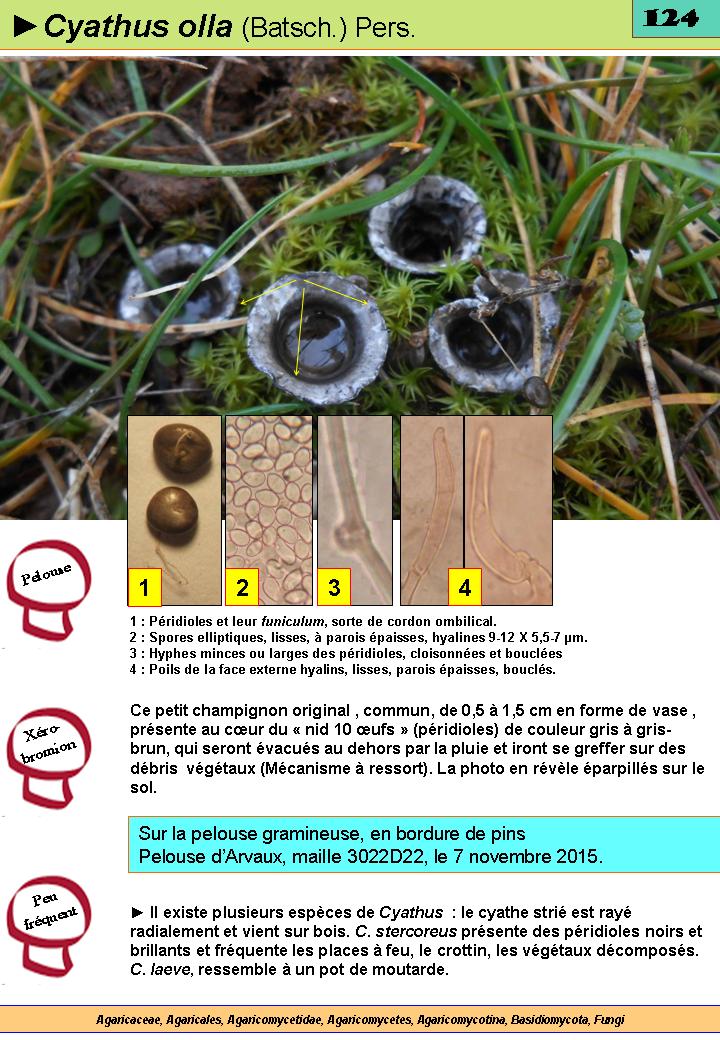 ►Cyathus olla (Batsch.) Pers.

124

1

2

3

4

Pelouse

1 : Péridioles et leur funiculum, sorte de cordon ombilical.
2 : Spores elliptiques, lisses, à parois épaisses, hyalines 9-12 X 5,5-7 µm.
3 : Hyphes minces ou larges des péridioles, cloisonnées et bouclées
4 : Poils de la face externe hyalins, lisses, parois épaisses, bouclés.

Xéro bromion

Ce petit champignon original , commun, de 0,5 à 1,5 cm en forme de vase , présente au cœur du « nid 10 œufs » (péridioles) de couleur gris à gris-brun, qui seront évacués au dehors par la pluie et iront se greffer sur des débris végétaux (Mécanisme à ressort). La photo en révèle éparpillés sur le sol.

Sur la pelouse gramineuse, en bordure de pins
Pelouse d'Arvaux, maille 3022D22, le 7 novembre 2015.

Peu fréquent

► Il existe plusieurs espèces de Cyathus : le cyathe strié est rayé radialement et vient sur bois. C. stercoreus présente des péridioles noirs et brillants et fréquente les places à feu, le crottin, les végétaux décomposés. C. laeve, ressemble à un pot de moutarde.

Agaricaceae, Agaricales, Agaricomycetidae, Agaricomycetes, Agaricomycotina, Basidiomycota, Fungi