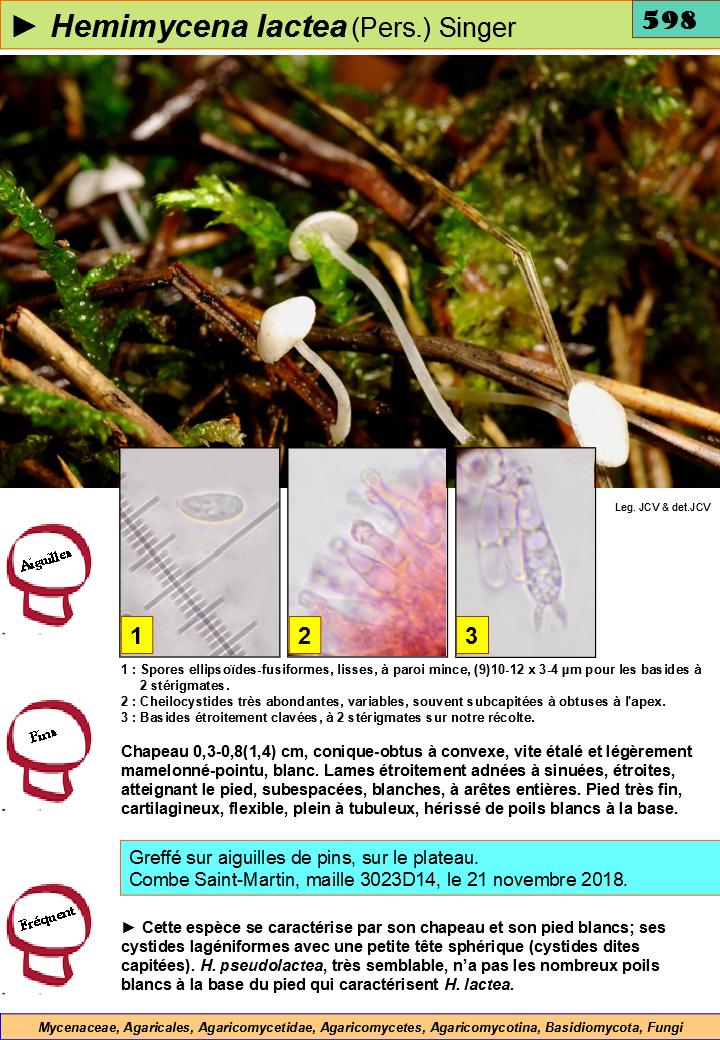 ► Hemimycena lactea (Pers.) Singer

598

Leg. JCV & det.JCV

Aiguilles

1

2

3

1 : Spores ellipsoïdes-fusiformes, lisses, à paroi mince, (9)10-12 x 3-4 µm pour les basides à 2 stérigmates.
2 : Cheilocystides très abondantes, variables, souvent subcapitées à obtuses à l'apex.
3 : Basides étroitement clavées, à 2 stérigmates sur notre récolte.

Pins

Chapeau 0,3-0,8(1,4) cm, conique-obtus à convexe, vite étalé et légèrement mamelonné-pointu, blanc. Lames étroitement adnées à sinuées, étroites, atteignant le pied, subespacées, blanches, à arêtes entières. Pied très fin, cartilagineux, flexible, plein à tubuleux, hérissé de poils blancs à la base.

Greffé sur aiguilles de pins, sur le plateau.
Combe Saint-Martin, maille 3023D14, le 21 novembre 2018.

Fréquent

► Cette espèce se caractérise par son chapeau et son pied blancs; ses cystides lagéniformes avec une petite tête sphérique (cystides dites capitées). H. pseudolactea, très semblable, n'a pas les nombreux poils blancs à la base du pied qui caractérisent H. lactea.

Mycenaceae, Agaricales, Agaricomycetidae, Agaricomycetes, Agaricomycotina, Basidiomycota, Fungi