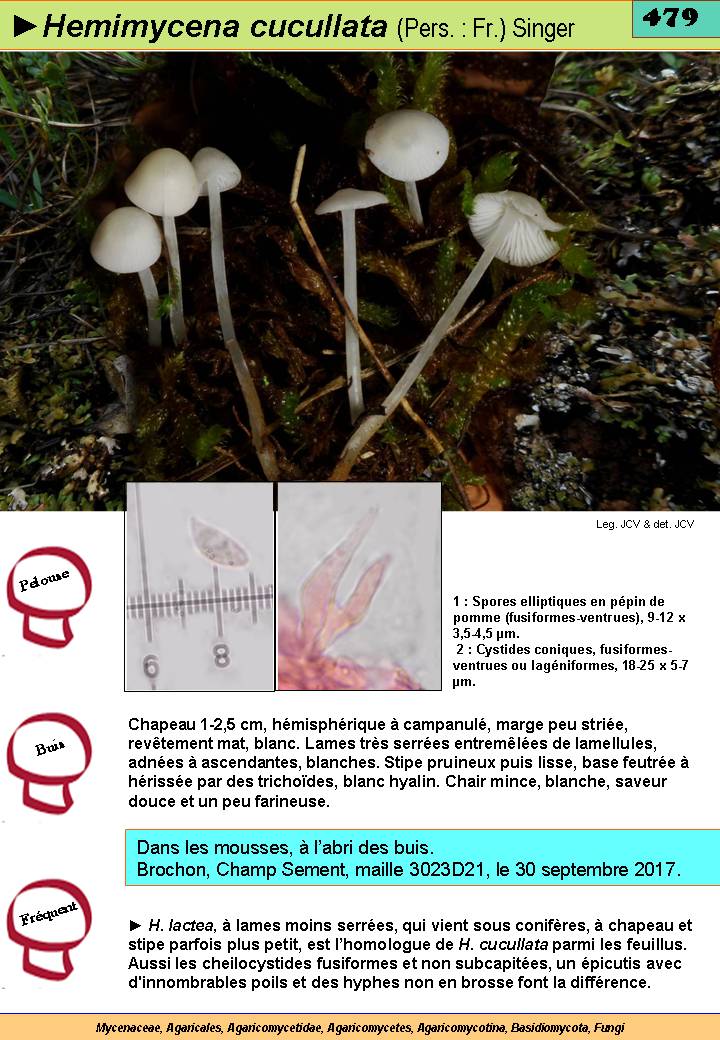 ►Hemimycena cucullata (Pers. : Fr.) Singer

479

Leg. JCV & det. JCV

Pelouse

6 8

1 : Spores elliptiques en pépin de pomme (fusiformes-ventrues), 9-12 x 3,5-4,5 µm.
2 : Cystides coniques, fusiformes-ventrues ou lagéniformes, 18-25 x 5-7 µm.

Buis

Chapeau 1-2,5 cm, hémisphérique à campanulé, marge peu striée, revêtement mat, blanc. Lames très serrées entremêlées de lamellules, adnées à ascendantes, blanches. Stipe pruineux puis lisse, base feutrée à hérissée par des trichoïdes, blanc hyalin. Chair mince, blanche, saveur douce et un peu farineuse.

Dans les mousses, à l'abri des buis.
Brochon, Champ Sement, maille 3023D21, le 30 septembre 2017.

Fréquent

► H. lactea, à lames moins serrées, qui vient sous conifères, à chapeau et stipe parfois plus petit, est l'homologue de H. cucullata parmi les feuillus. Aussi les cheilocystides fusiformes et non subcapitées, un épicutis avec d'innombrables poils et des hyphes non en brosse font la différence.

Mycenaceae, Agaricales, Agaricomycetidae, Agaricomycetes, Agaricomycotina, Basidiomycota, Fungi