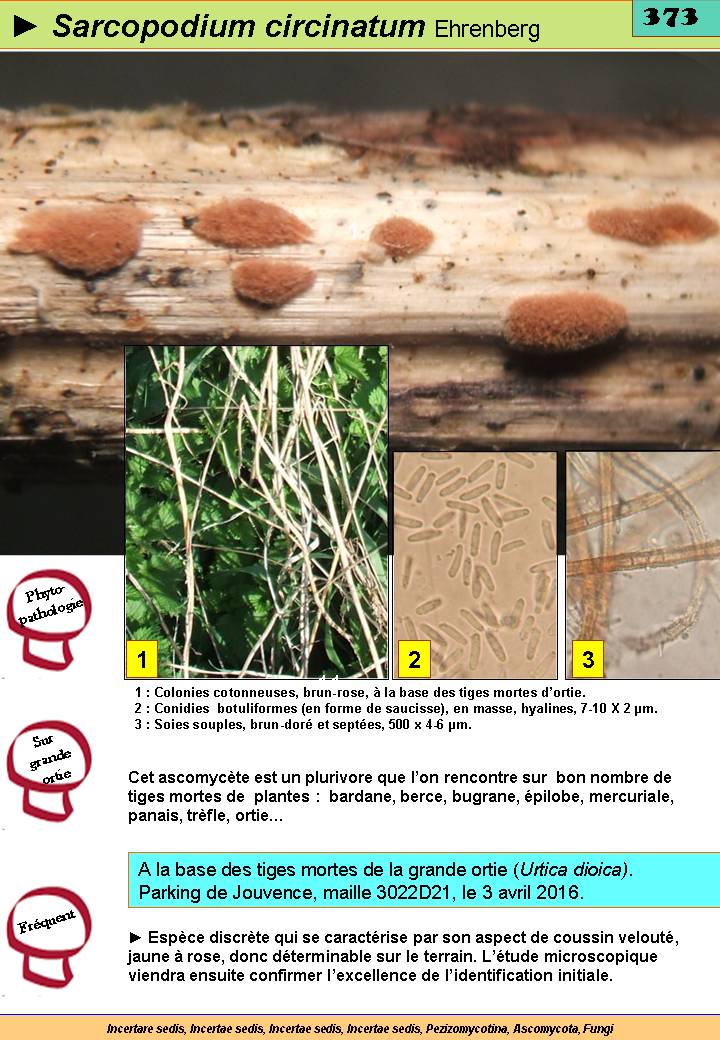 ► Sarcopodium circinatum Ehrenberg

373

Phyto-pathologie

1

2

3

1 : Colonies cotonneuses, brun-rose, à la base des tiges mortes d'ortie.
2 : Conidies botuliformes (en forme de saucisse), en masse, hyalines, 7-10 X 2 µm.
3 : Soies souples, brun-doré et septées, 500 x 4-6 µm.

Sur grande ortie

Cet ascomycète est un plurivore que l'on rencontre sur bon nombre de tiges mortes de plantes : bardane, berce, bugrane, épilobe, mercuriale, panais, trèfle, ortie…

A la base des tiges mortes de la grande ortie (Urtica dioica). Parking de Jouvence, maille 3022D21, le 3 avril 2016.

Fréquent

► Espèce discrète qui se caractérise par son aspect de coussin velouté, jaune à rose, donc déterminable sur le terrain. L'étude microscopique viendra ensuite confirmer l'excellence de l'identification initiale.

Incertare sedis, Incertae sedis, Incertae sedis, Incertae sedis, Pezizomycotina, Ascomycota, Fungi