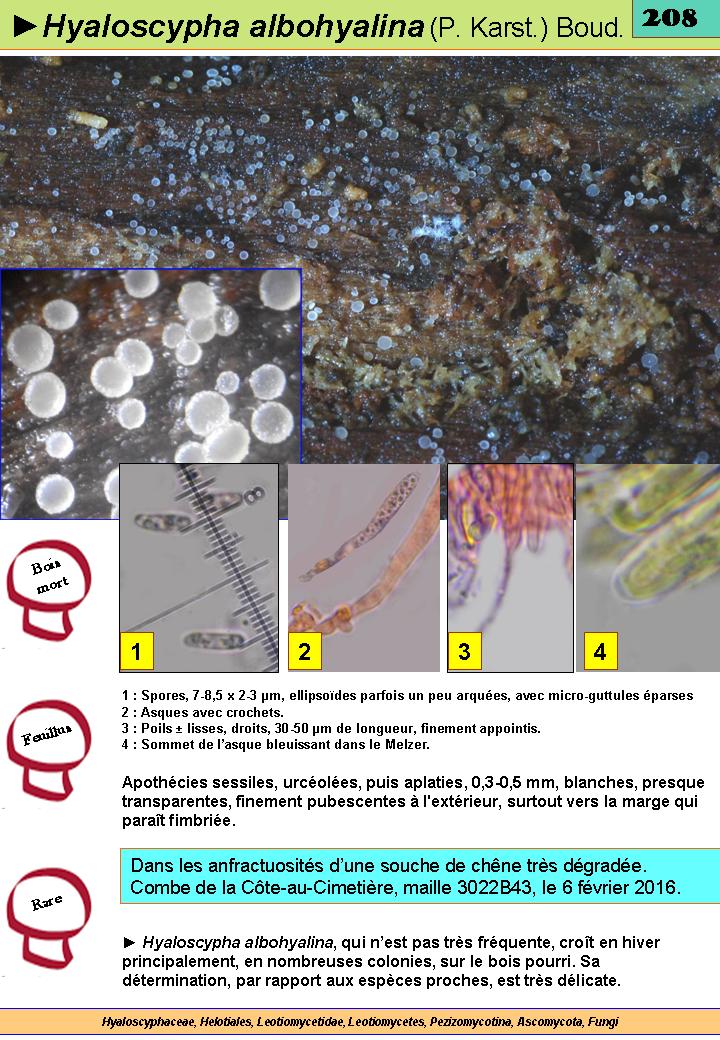 ►Hyaloscypha albohyalina (P. Karst.) Boud.

208

Bois mort

1

2

3

4

Feuillus

1 : Spores, 7-8,5 x 2-3 µm, ellipsoïdes parfois un peu arquées, avec micro-guttules éparses
2 : Asques avec crochets.
3 : Poils ± lisses, droits, 30-50 µm de longueur, finement appointis.
4 : Sommet de l'asque bleuissant dans le Melzer.

Apothécies sessiles, urcéolées, puis aplaties, 0,3-0,5 mm, blanches, presque transparentes, finement pubescentes à l'extérieur, surtout vers la marge qui paraît fimbriée.

Rare

Dans les anfractuosités d'une souche de chêne très dégradée. Combe de la Côte-au-Cimetière, maille 3022B43, le 6 février 2016.

► Hyaloscypha albohyalina, qui n'est pas très fréquente, croît en hiver principalement, en nombreuses colonies, sur le bois pourri. Sa détermination, par rapport aux espèces proches, est très délicate.

Hyaloscyphaceae, Helotiales, Leotiomycetidae, Leotiomycetes, Pezizomycotina, Ascomycota, Fungi