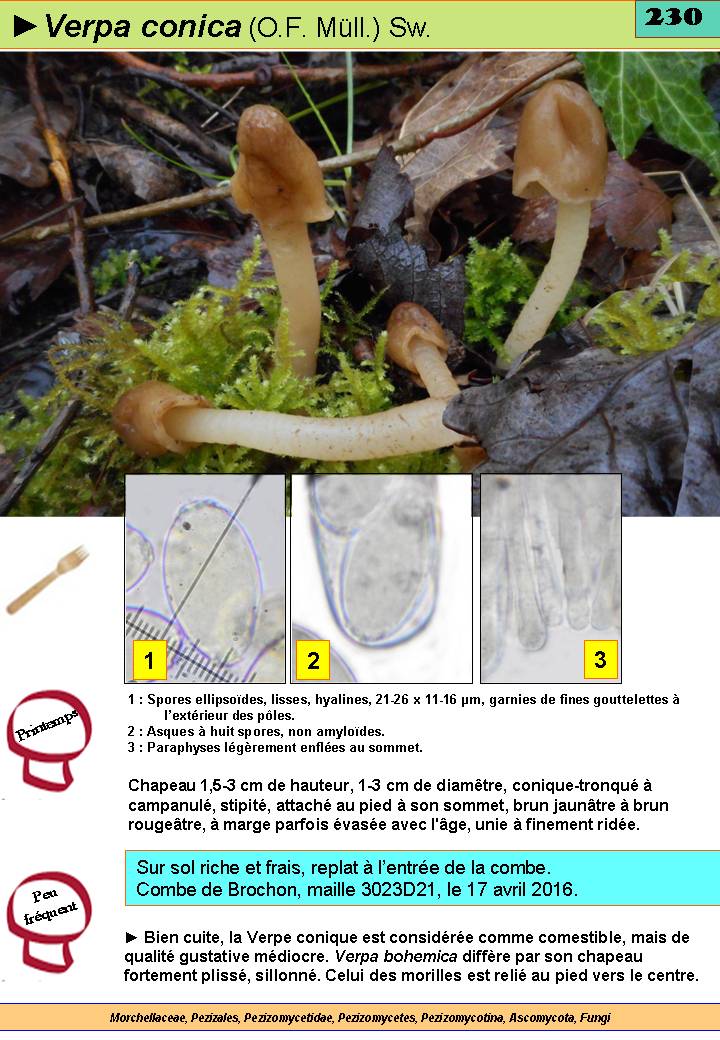 ► Verpa conica (O.F. Müll.) Sw.

230

1

2

3

Printemps

1 : Spores ellipsoïdes, lisses, hyalines, 21-26 x 11-16 µm, garnies de fines gouttelettes à l'extérieur des pôles.
2 : Asques à huit spores, non amyloïdes.
3 : Paraphyses légèrement enflées au sommet.

Chapeau 1,5-3 cm de hauteur, 1-3 cm de diamètre, conique-tronqué à campanulé, stipité, attaché au pied à son sommet, brun jaunâtre à brun rougeâtre, à marge parfois évasée avec l'âge, unie à finement ridée.

Sur sol riche et frais, replat à l'entrée de la combe.
Combe de Brochon, maille 3023D21, le 17 avril 2016.

Peu fréquent

► Bien cuite, la Verpe conique est considérée comme comestible, mais de qualité gustative médiocre. Verpa bohemica diffère par son chapeau fortement plissé, sillonné. Celui des morilles est relié au pied vers le centre.

Morchellaceae, Pezizales, Pezizomycetidae, Pezizomycetes, Pezizomycotina, Ascomycota, Fungi