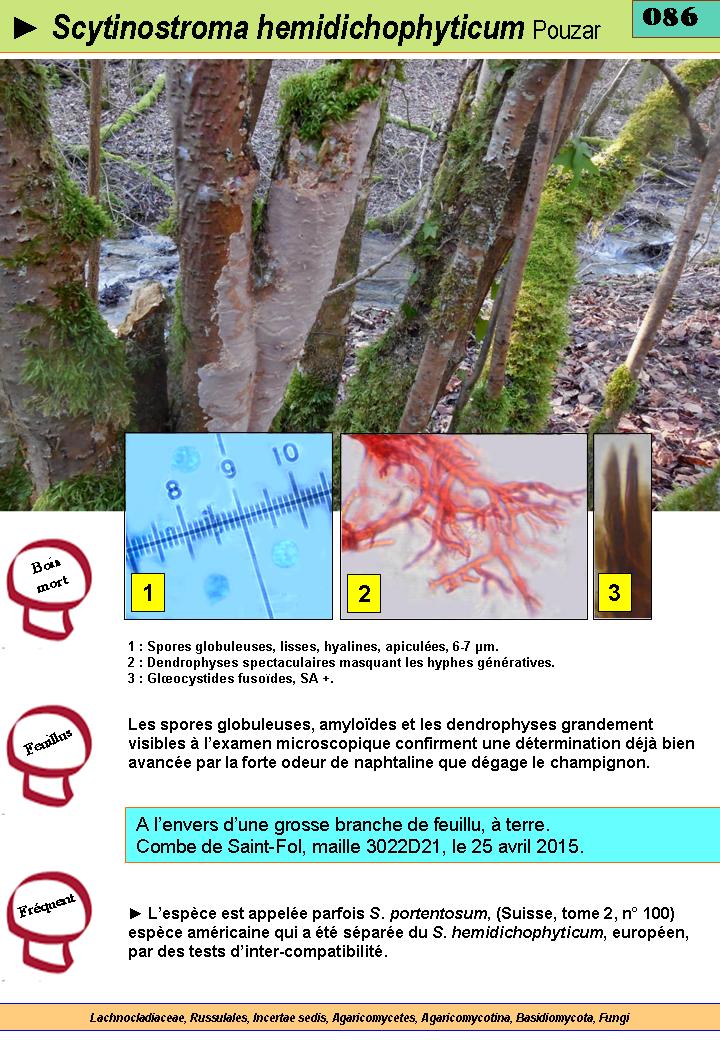 ► Scytinostroma hemidichophyticum Pouzar

086

8 9 10

1 2 3

Bois mort

1 : Spores globuleuses, lisses, hyalines, apiculées, 6-7 µm.
2 : Dendrophyses spectaculaires masquant les hyphes génératives.
3 : Glœocystides fusoïdes, SA +.

Feuillus

Les spores globuleuses, amyloïdes et les dendrophyses grandement visibles à l'examen microscopique confirment une détermination déjà bien avancée par la forte odeur de naphtaline que dégage le champignon.

A l'envers d'une grosse branche de feuillu, à terre.
Combe de Saint-Fol, maille 3022D21, le 25 avril 2015.

Fréquent

► L'espèce est appelée parfois S. portentosum, (Suisse, tome 2, n° 100) espèce américaine qui a été séparée du S. hemidichophyticum, européen, par des tests d'inter-compatibilité.

Lachnocladiaceae, Russulales, Incertae sedis, Agaricomycetes, Agaricomycotina, Basidiomycota, Fungi