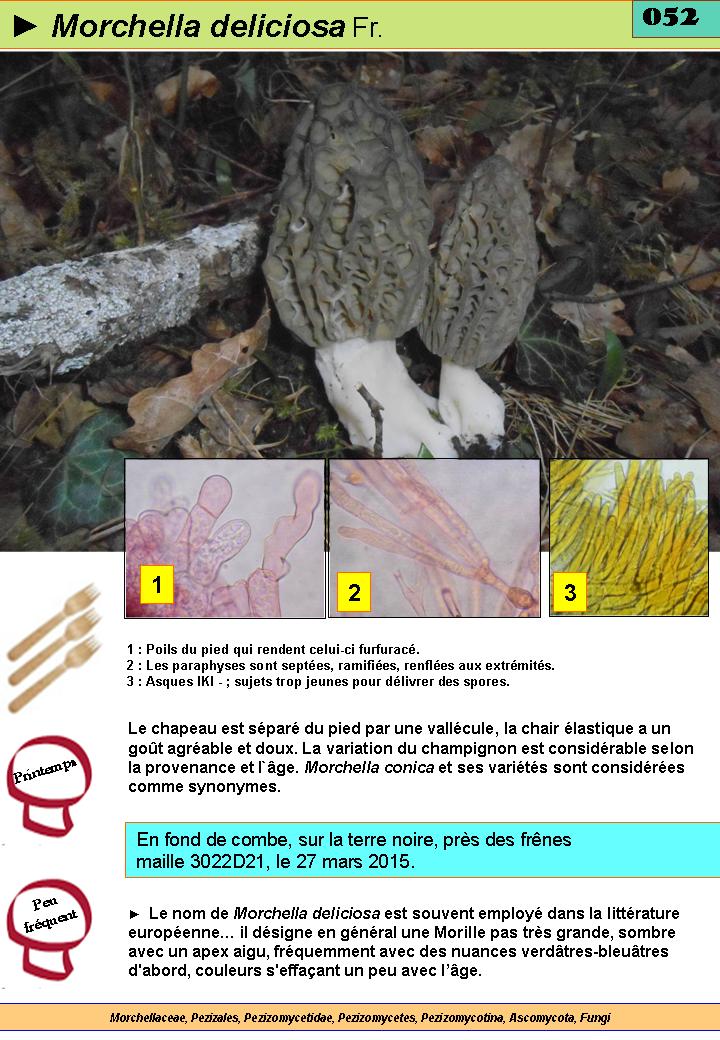 ► Morchella deliciosa Fr.

052

1

2

3

1 : Poils du pied qui rendent celui-ci furfuracé.
2 : Les paraphyses sont septées, ramifiées, renflées aux extrémités.
3 : Asques IKI - ; sujets trop jeunes pour délivrer des spores.

Printemps

Le chapeau est séparé du pied par une vallécule, la chair élastique a un goût agréable et doux. La variation du champignon est considérable selon la provenance et l`âge. Morchella conica et ses variétés sont considérées comme synonymes.

En fond de combe, sur la terre noire, près des frênes maille 3022D21, le 27 mars 2015.

Peu fréquent

► Le nom de Morchella deliciosa est souvent employé dans la littérature européenne… il désigne en général une Morille pas très grande, sombre avec un apex aigu, fréquemment avec des nuances verdâtres-bleuâtres d'abord, couleurs s'effaçant un peu avec l'âge.

Morchellaceae, Pezizales, Pezizomycetidae, Pezizomycetes, Pezizomycotina, Ascomycota, Fungi