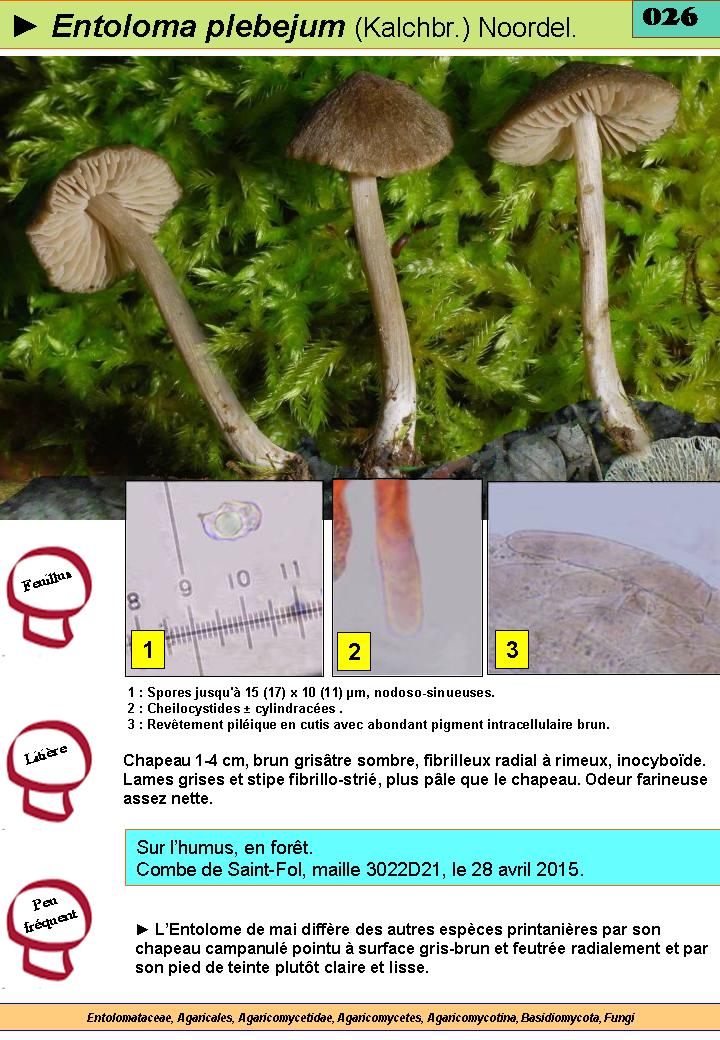 ► Entoloma plebejum (Kalchbr.) Noordel.

026

Feuillus

8 9 10 11

1

2

3

1 : Spores jusqu'à 15 (17) x 10 (11) µm, nodoso-sinueuses.
2 : Cheilocystides ± cylindracées .
3 : Revêtement piléique en cutis avec abondant pigment intracellulaire brun.

Litière

Chapeau 1-4 cm, brun grisâtre sombre, fibrilleux radial à rimeux, inocyboïde. Lames grises et stipe fibrillo-strié, plus pâle que le chapeau. Odeur farineuse assez nette.

Sur l'humus, en forêt.
Combe de Saint-Fol, maille 3022D21, le 28 avril 2015.

Peu fréquent

► L'Entolome de mai diffère des autres espèces printanières par son chapeau campanulé pointu à surface gris-brun et feutrée radialement et par son pied de teinte plutôt claire et lisse.

Entolomataceae, Agaricales, Agaricomycetidae, Agaricomycetes, Agaricomycotina, Basidiomycota, Fungi