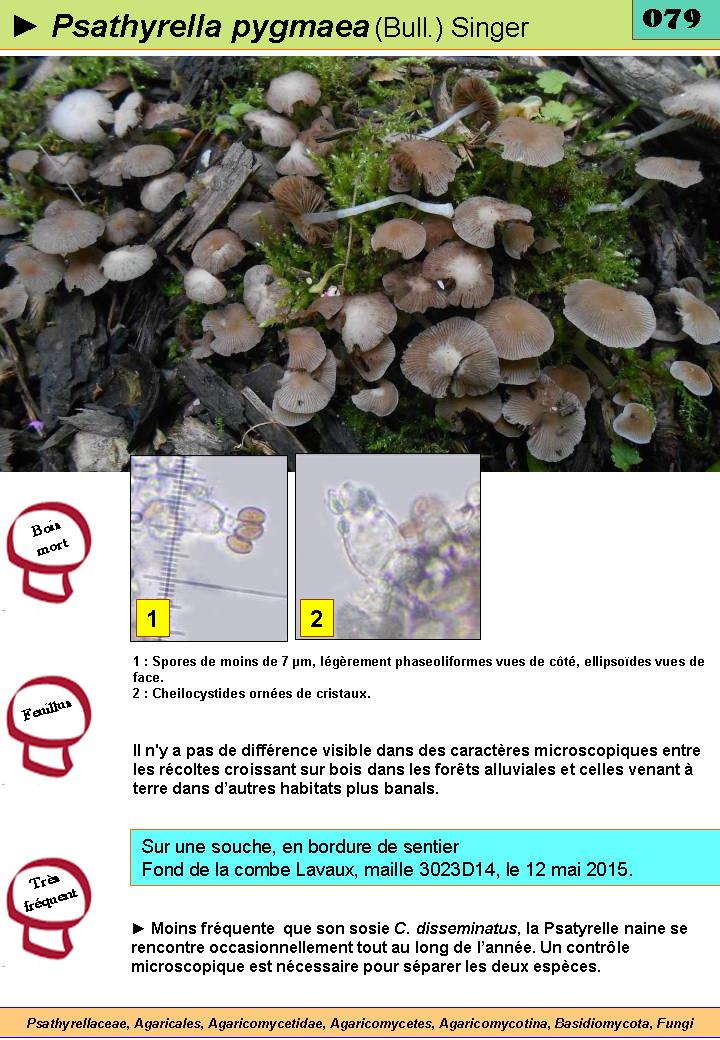 ► Psathyrella pygmaea (Bull.) Singer

079

Bois mort

1

2

1 : Spores de moins de 7 µm, légèrement phaseoliformes vues de côté, ellipsoïdes vues de face.
2 : Cheilocystides ornées de cristaux.

Feuillus

Il n'y a pas de différence visible dans des caractères microscopiques entre les récoltes croissant sur bois dans les forêts alluviales et celles venant à terre dans d'autres habitats plus banals.

Sur une souche, en bordure de sentier
Fond de la combe Lavaux, maille 3023D14, le 12 mai 2015.

Très fréquent

► Moins fréquente que son sosie C. disseminatus, la Psatyrelle naine se rencontre occasionnellement tout au long de l'année. Un contrôle microscopique est nécessaire pour séparer les deux espèces.

Psathyrellaceae, Agaricales, Agaricomycetidae, Agaricomycetes, Agaricomycotina, Basidiomycota, Fungi