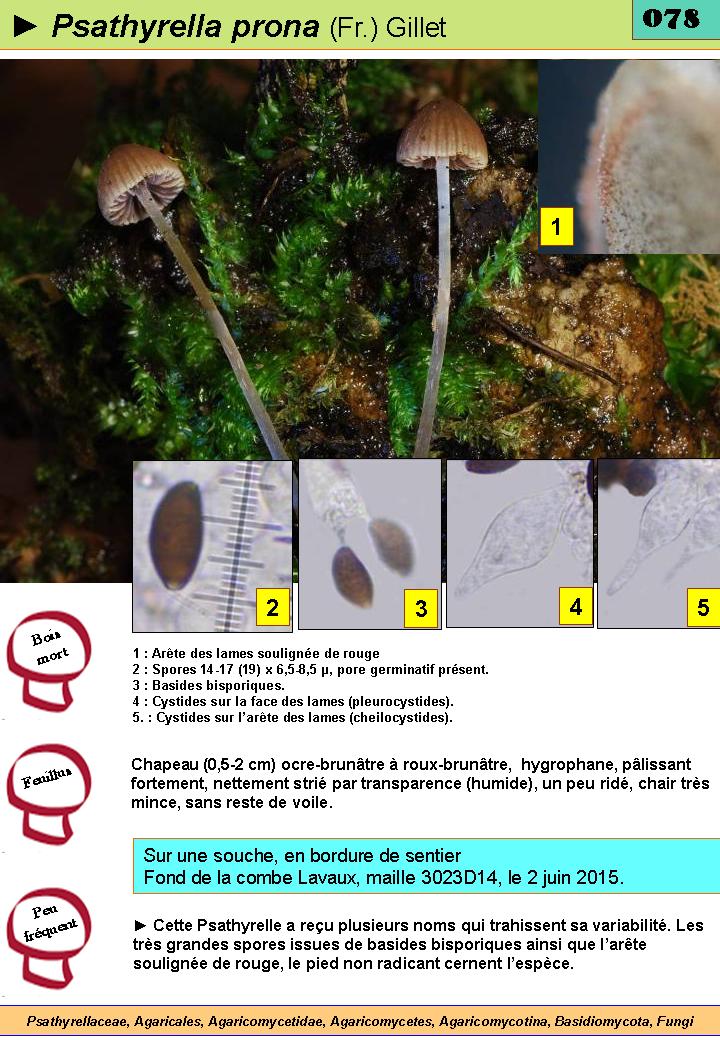 ► Psathyrella prona (Fr.) Gillet

078

1

2

3

4

5

Bois mort

1 : Arête des lames soulignée de rouge
2 : Spores 14-17 (19) x 6,5-8,5 µ, pore germinatif présent.
3 : Basides bisporiques.
4 : Cystides sur la face des lames (pleurocystides).
5. : Cystides sur l'arête des lames (cheilocystides).

Feuillus

Chapeau (0,5-2 cm) ocre-brunâtre à roux-brunâtre, hygrophane, pâlissant fortement, nettement strié par transparence (humide), un peu ridé, chair très mince, sans reste de voile.

Sur une souche, en bordure de sentier
Fond de la combe Lavaux, maille 3023D14, le 2 juin 2015.

Peu fréquent

► Cette Psathyrelle a reçu plusieurs noms qui trahissent sa variabilité. Les très grandes spores issues de basides bisporiques ainsi que l'arête soulignée de rouge, le pied non radicant cernent l'espèce.

Psathyrellaceae, Agaricales, Agaricomycetidae, Agaricomycetes, Agaricomycotina, Basidiomycota, Fungi